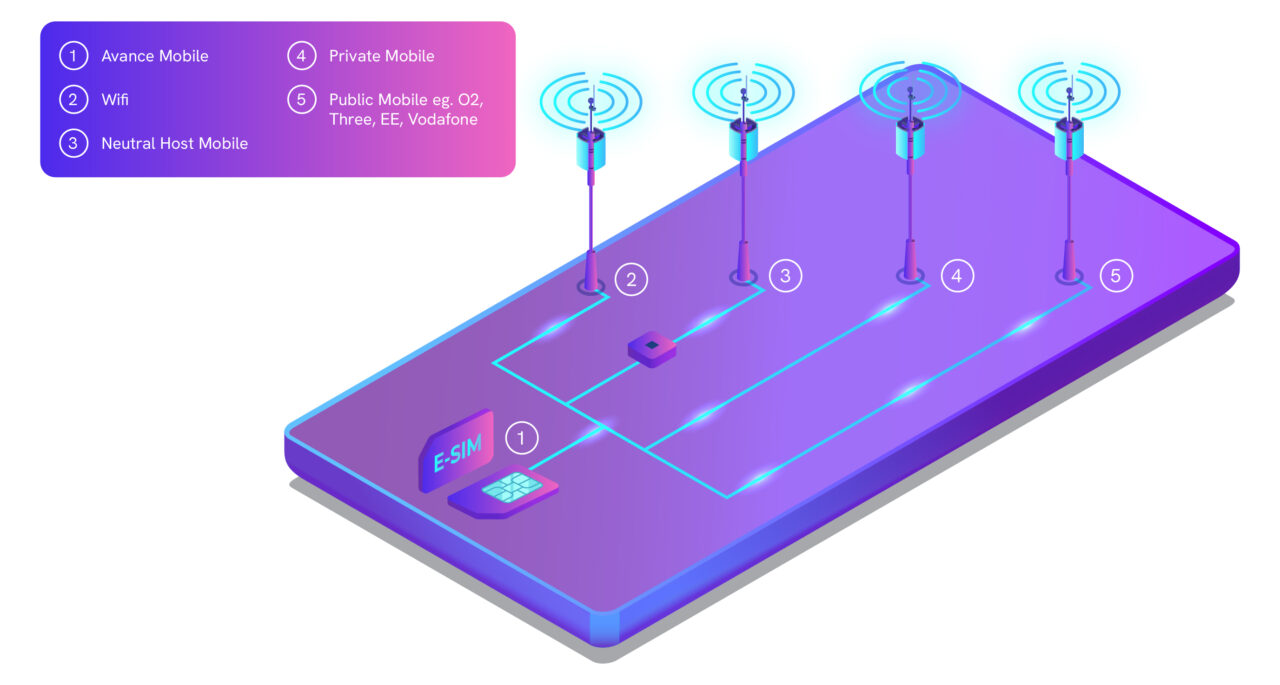 1 Avance Mobile
2 Wifi
3 Neutral Host Mobile
4 Private Mobile
5 Public Mobile eg. O2, Three, EE, Vodafone

2
3
4
5
E-SIM
1